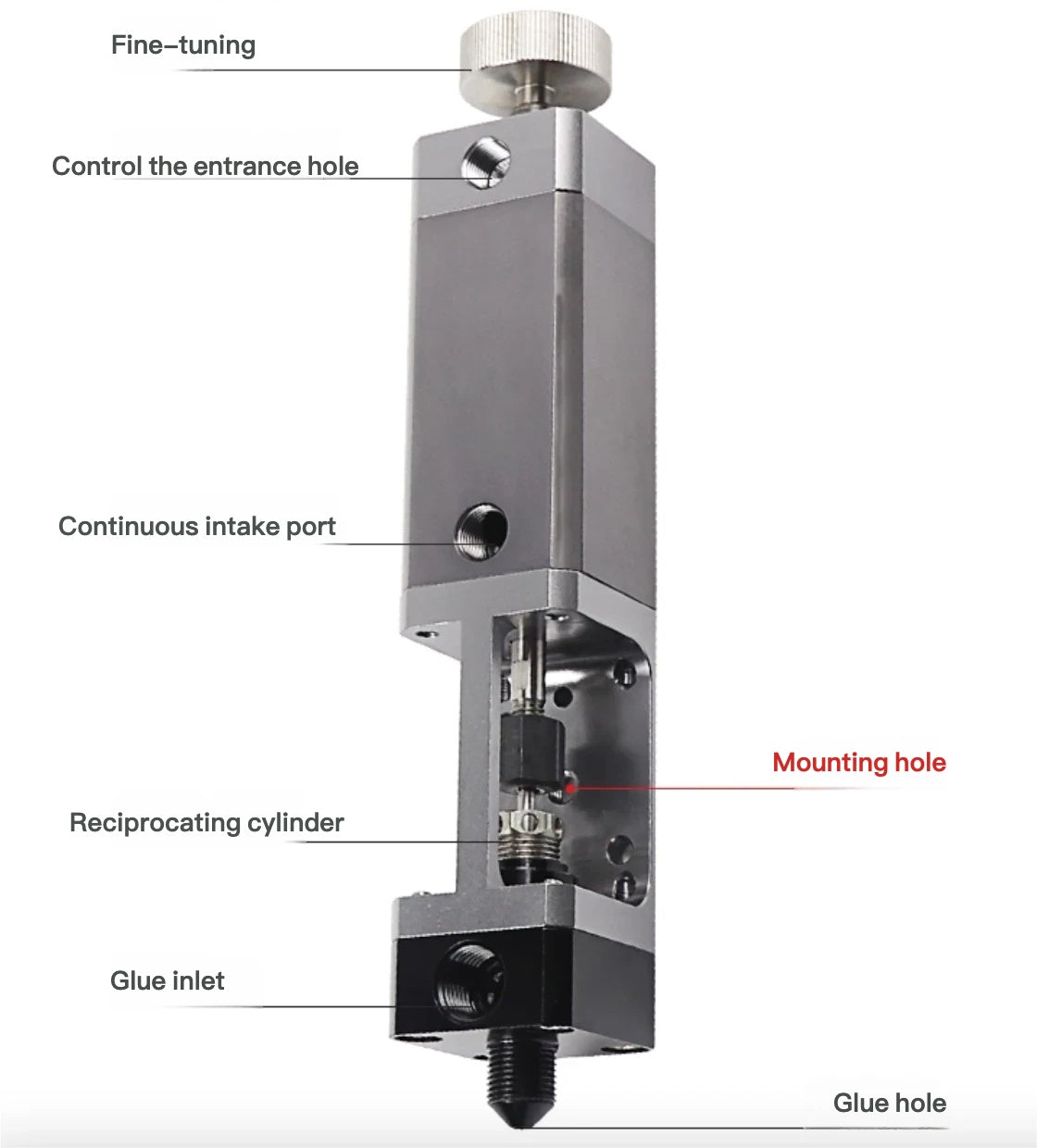 Fine–tuning

Control the entrance hole

Continuous intake port

Mounting hole

Reciprocating cylinder

Glue inlet

Glue hole